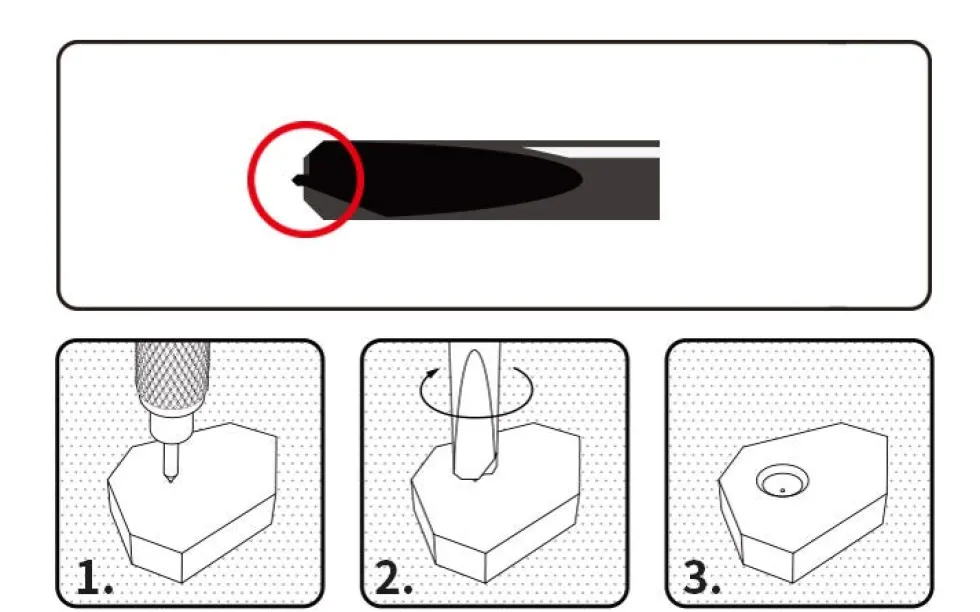 1.

2.

3.